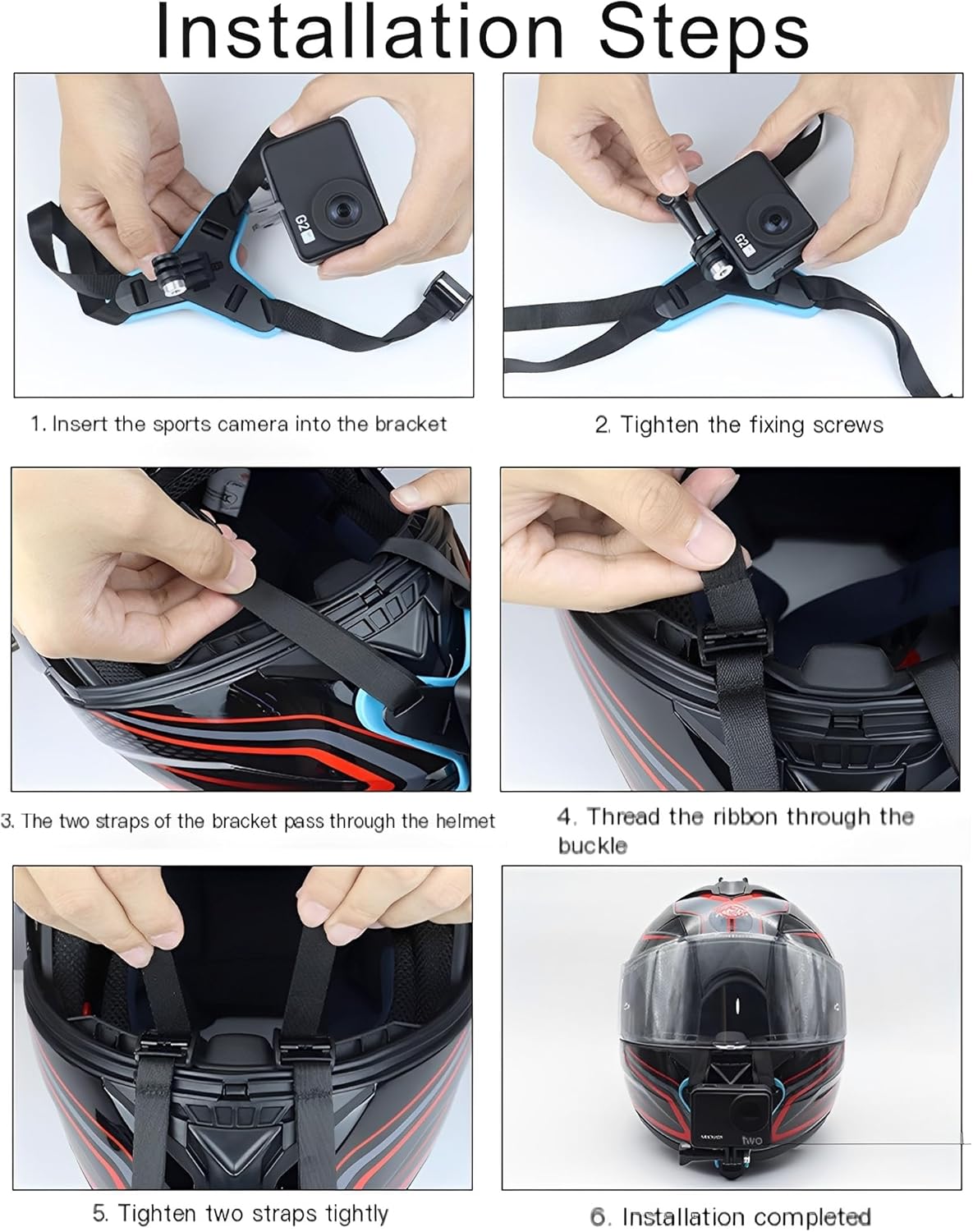 Installation Steps

G2

G2

1. Insert the sports camera into the bracket

2. Tighten the fixing screws

3. The two straps of the bracket pass through the helmet

4. Thread the ribbon through the buckle

two

5. Tighten two straps tightly

6. Installation completed