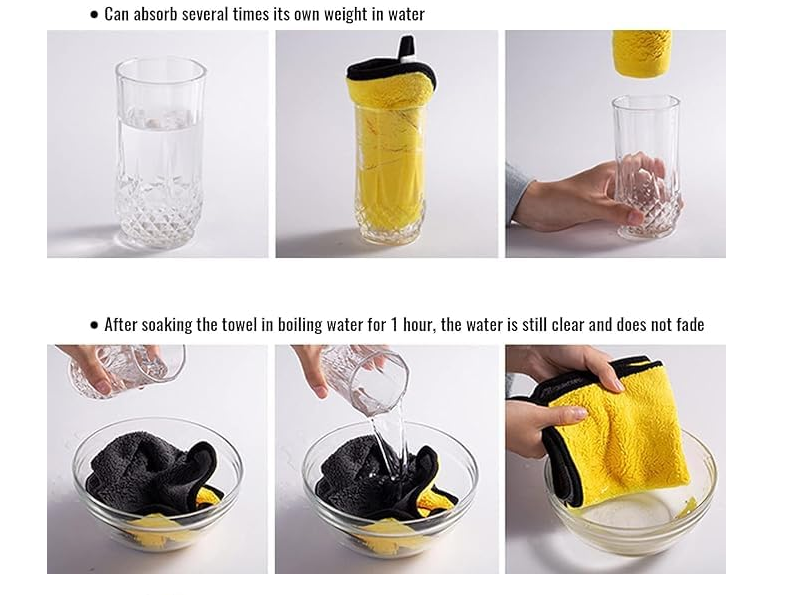 • Can absorb several times its own weight in water

• After soaking the towel in boiling water for 1 hour, the water is still clear and does not fade